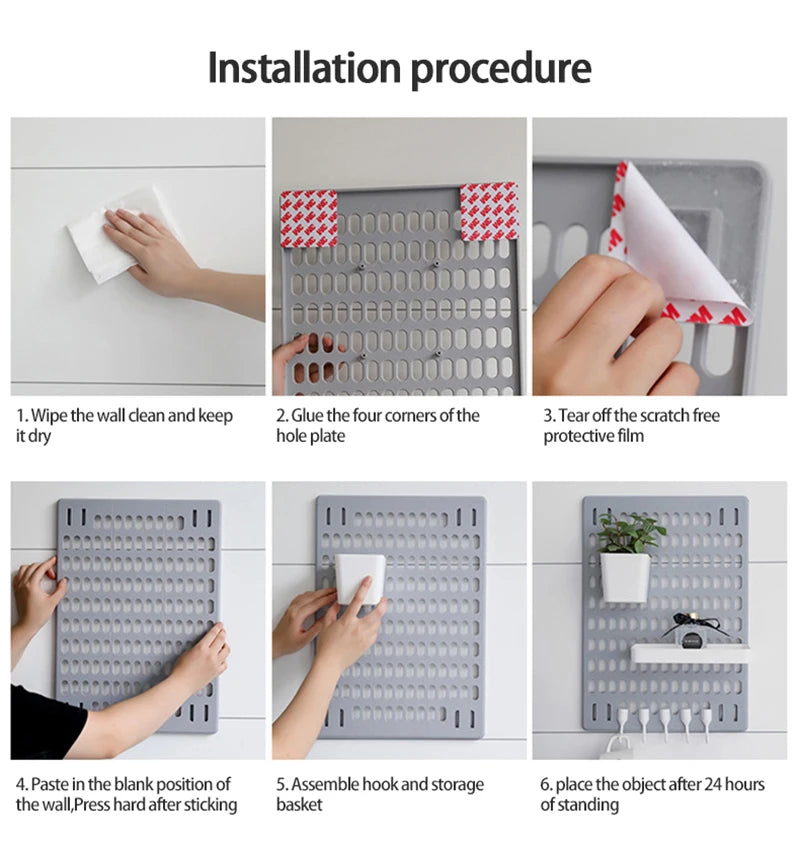 Installation procedure

1. Wipe the wall clean and keep it dry

2. Glue the four corners of the hole plate

3. Tear off the scratch free protective film

4. Paste in the blank position of the wall,Press hard after sticking

5. Assemble hook and storage basket

6. place the object after 24 hours of standing