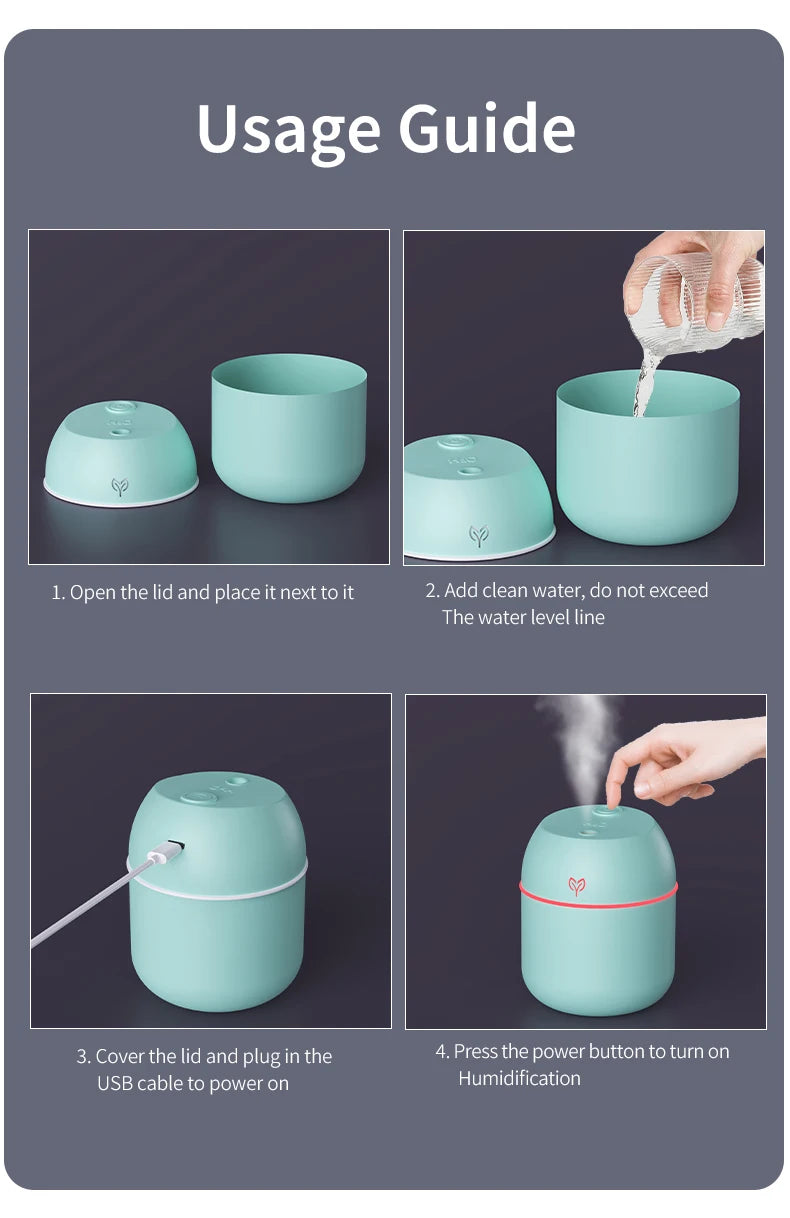 Usage Guide

1. Open the lid and place it next to it

2. Add clean water, do not exceed The water level line

3. Cover the lid and plug in the USB cable to power on

4. Press the power button to turn on Humidification