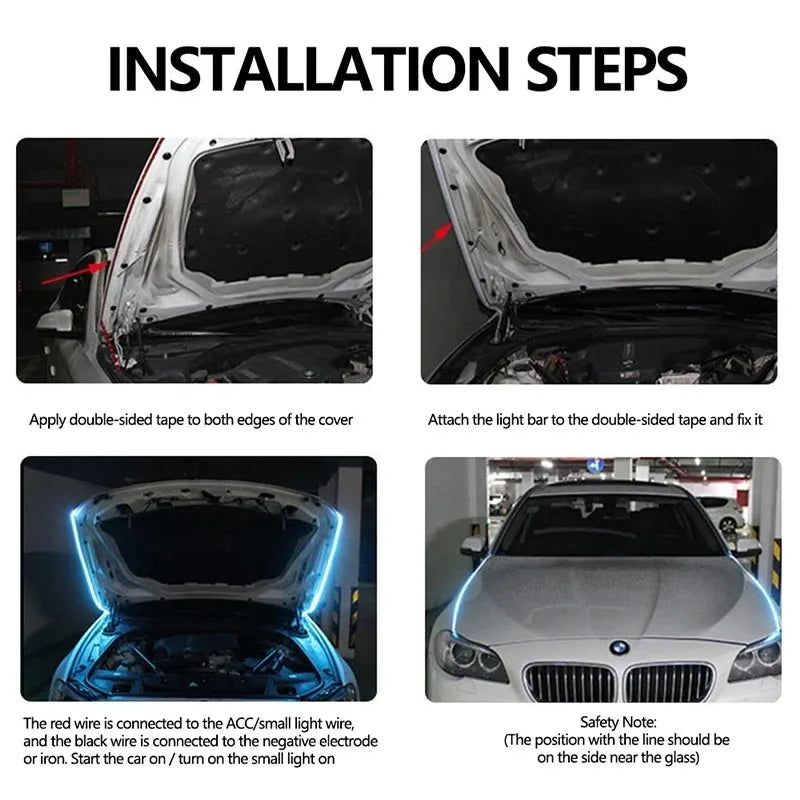 INSTALLATION STEPS

Apply double-sided tape to both edges of the cover

Attach the light bar to the double-sided tape and fix it

The red wire is connected to the ACC/small light wire, and the black wire is connected to the negative electrode or iron. Start the car on / turn on the small light on

Safety Note:
(The position with the line should be on the side near the glass)