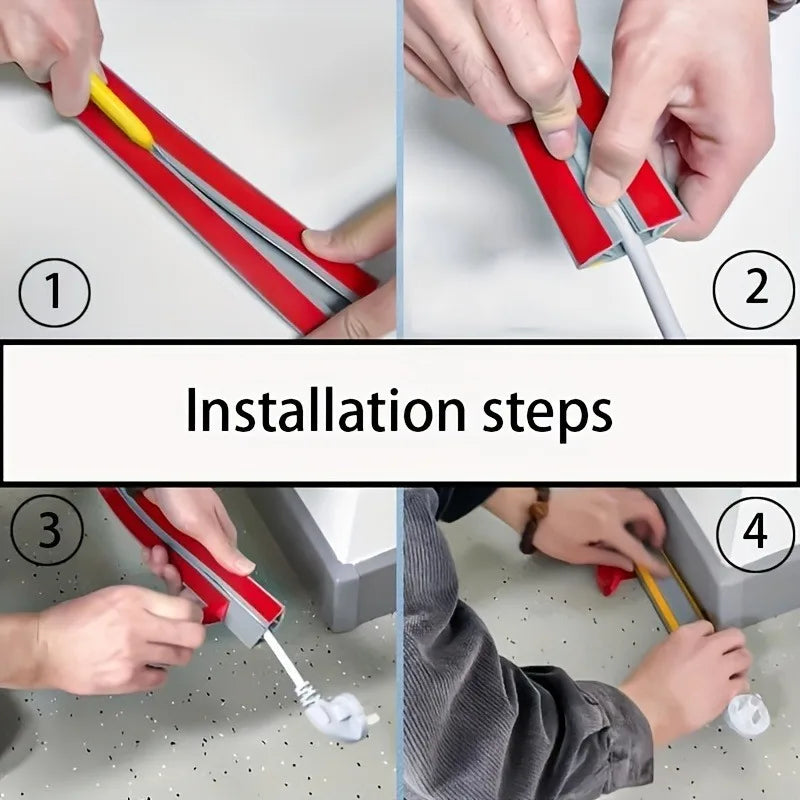 1

2

Installation steps

3

4