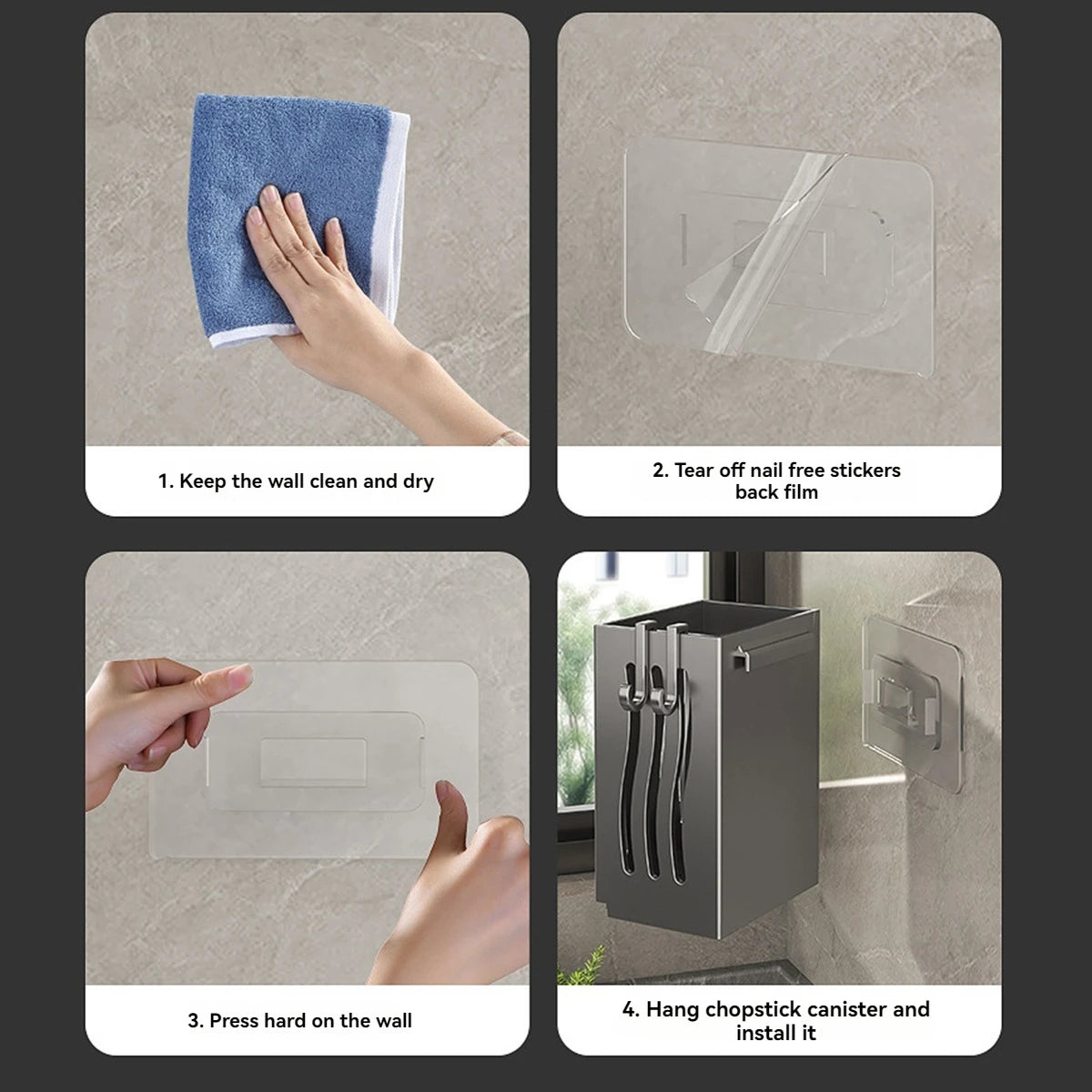 1. Keep the wall clean and dry

2. Tear off nail free stickers back film

3. Press hard on the wall

4. Hang chopstick canister and install it