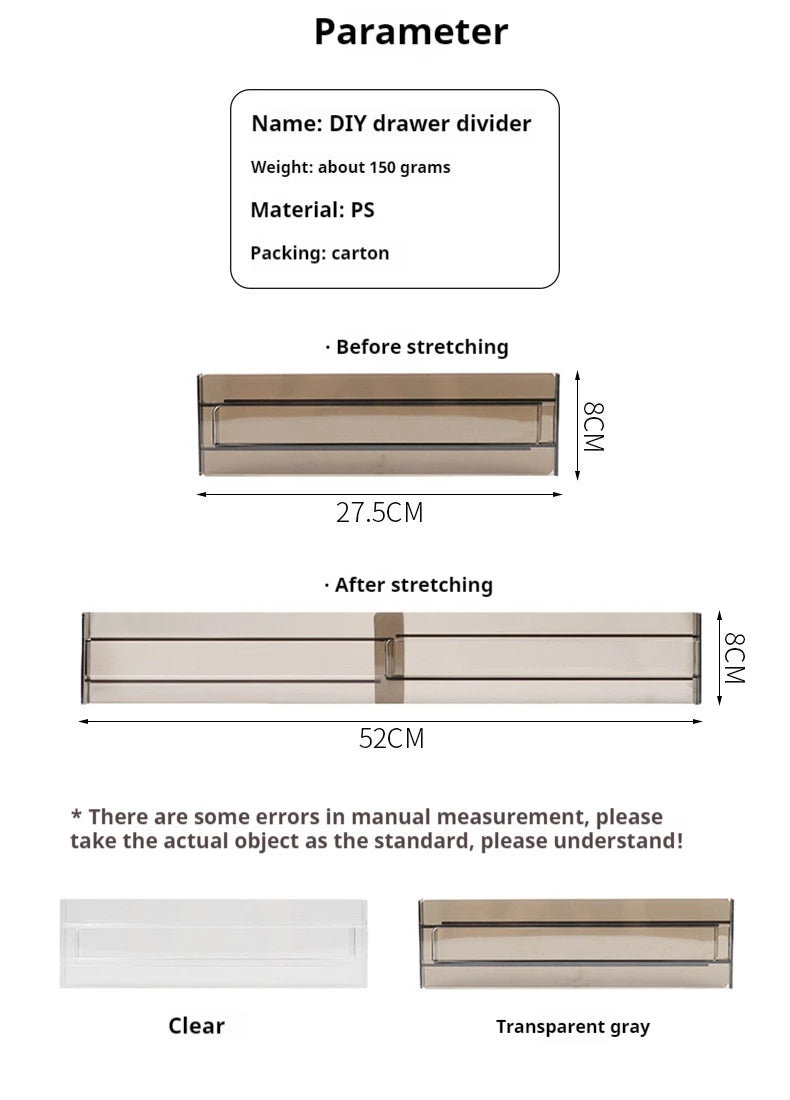 Parameter

Name: DIY drawer divider

Weight: about 150 grams

Material: PS

Packing: carton

· Before stretching

8CM

27.5CM

· After stretching

8CM

52CM

* There are some errors in manual measurement, please take the actual object as the standard, please understand!

Clear

Transparent gray