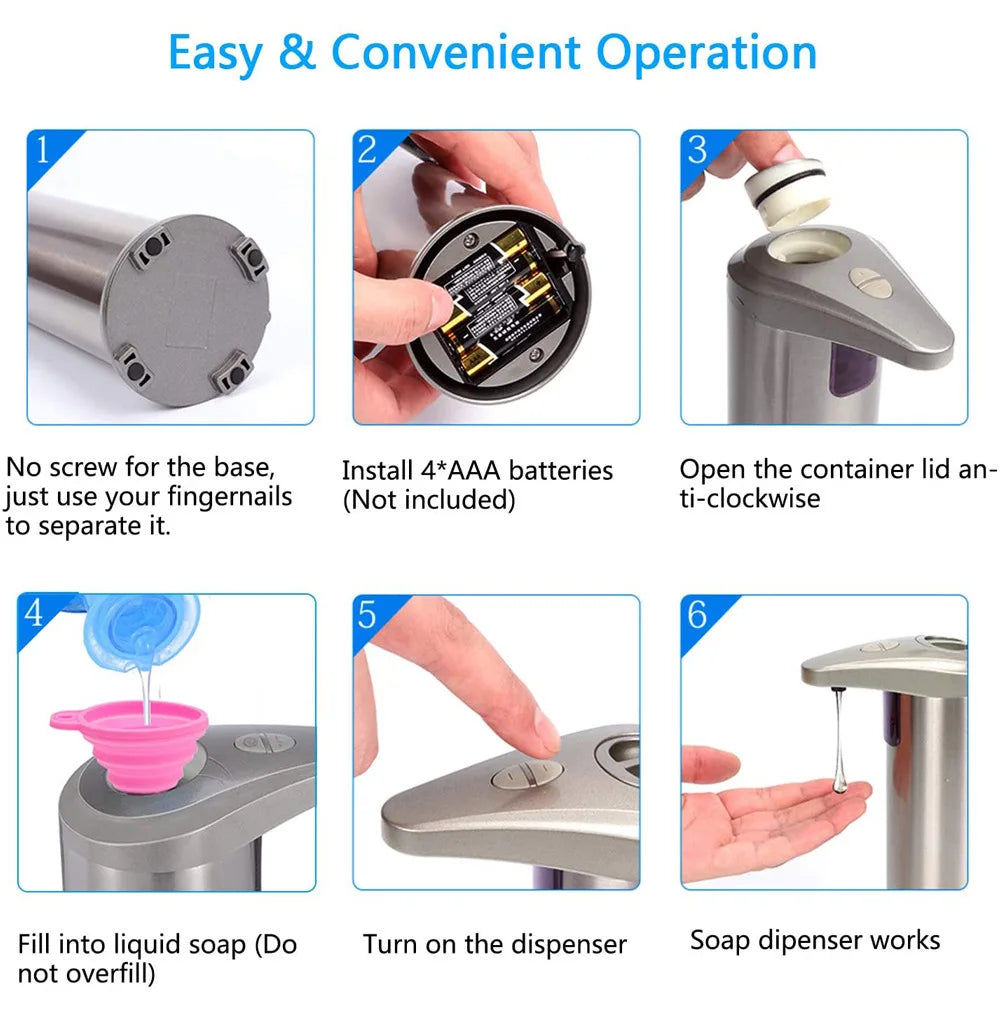 Easy & Convenient Operation

1

No screw for the base, just use your fingernails to separate it.

2

Install 4*AAA batteries (Not included)

3

Open the container lid anti-clockwise

4

Fill into liquid soap (Do not overfill)

5

Turn on the dispenser

6

Soap dipenser works