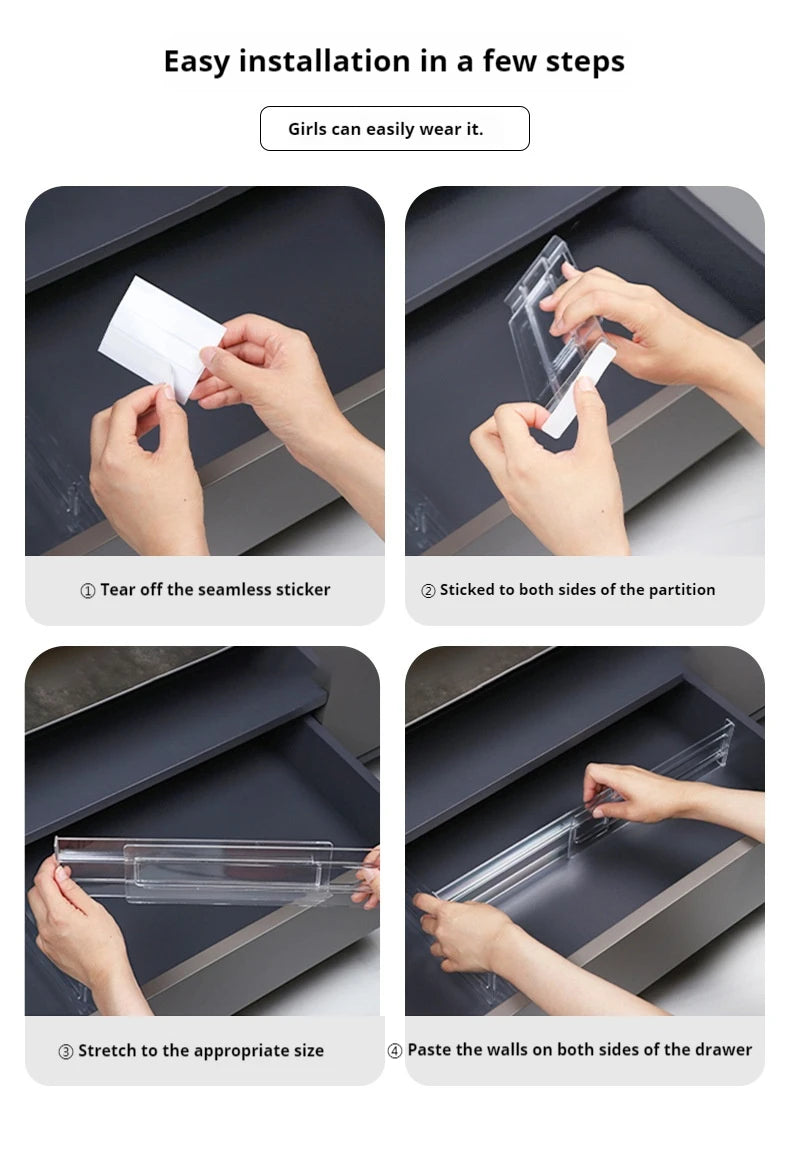 Easy installation in a few steps

Girls can easily wear it.

① Tear off the seamless sticker

② Sticked to both sides of the partition

③ Stretch to the appropriate size

④ Paste the walls on both sides of the drawer