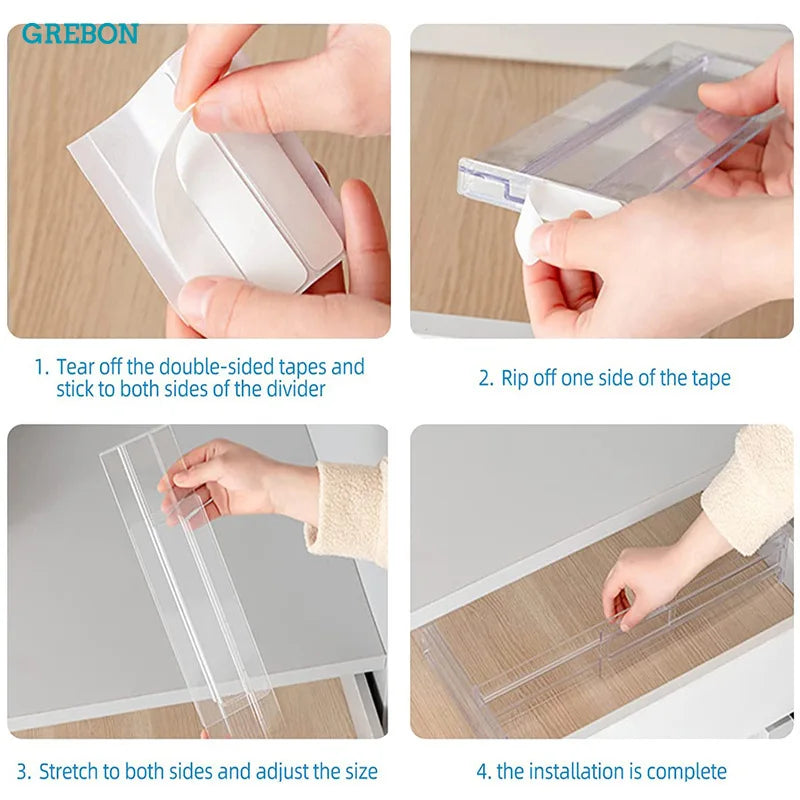 GREBON

1. Tear off the double-sided tapes and stick to both sides of the divider

2. Rip off one side of the tape

3. Stretch to both sides and adjust the size

4. the installation is complete